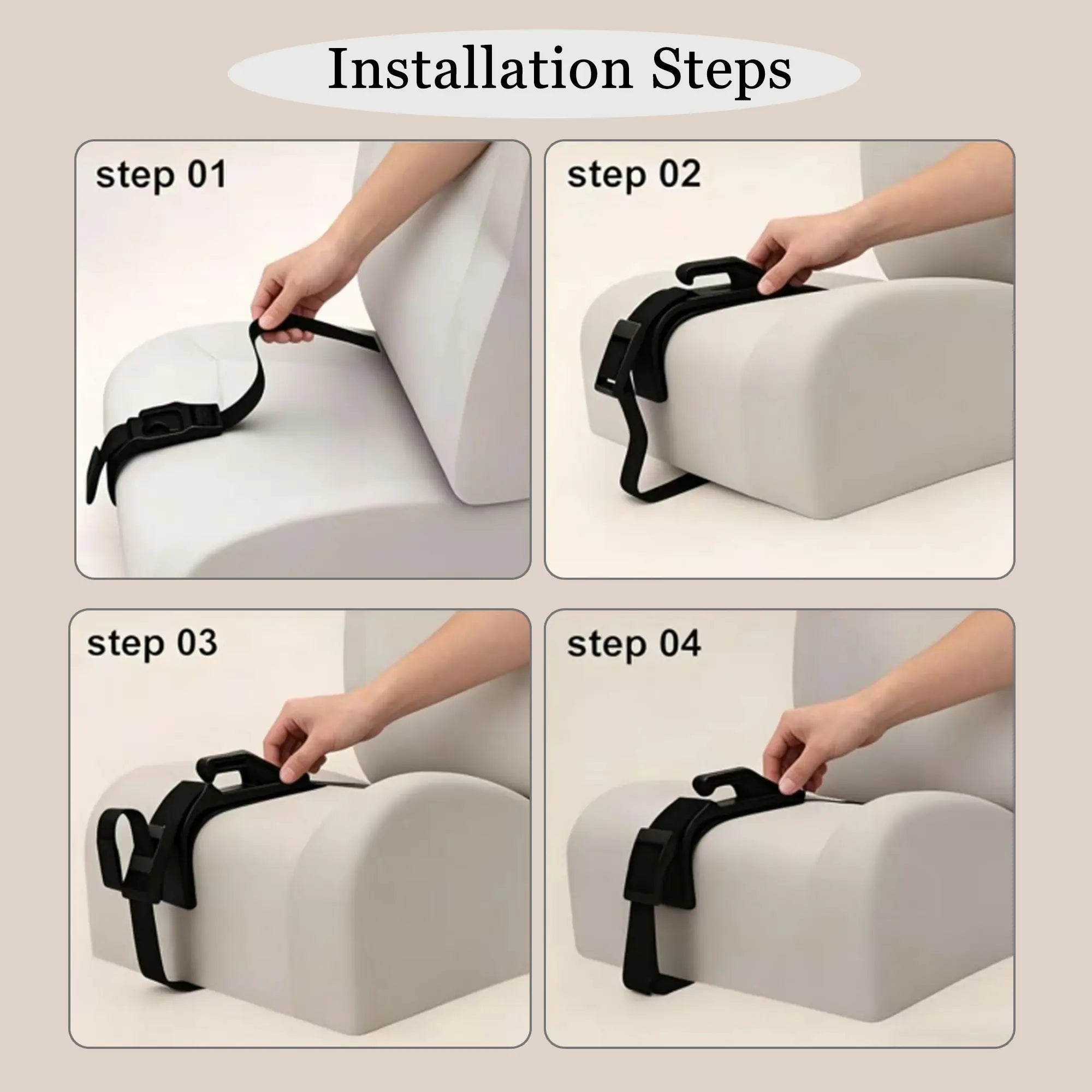 Installation Steps

step 01

step 02

step 03

step 04